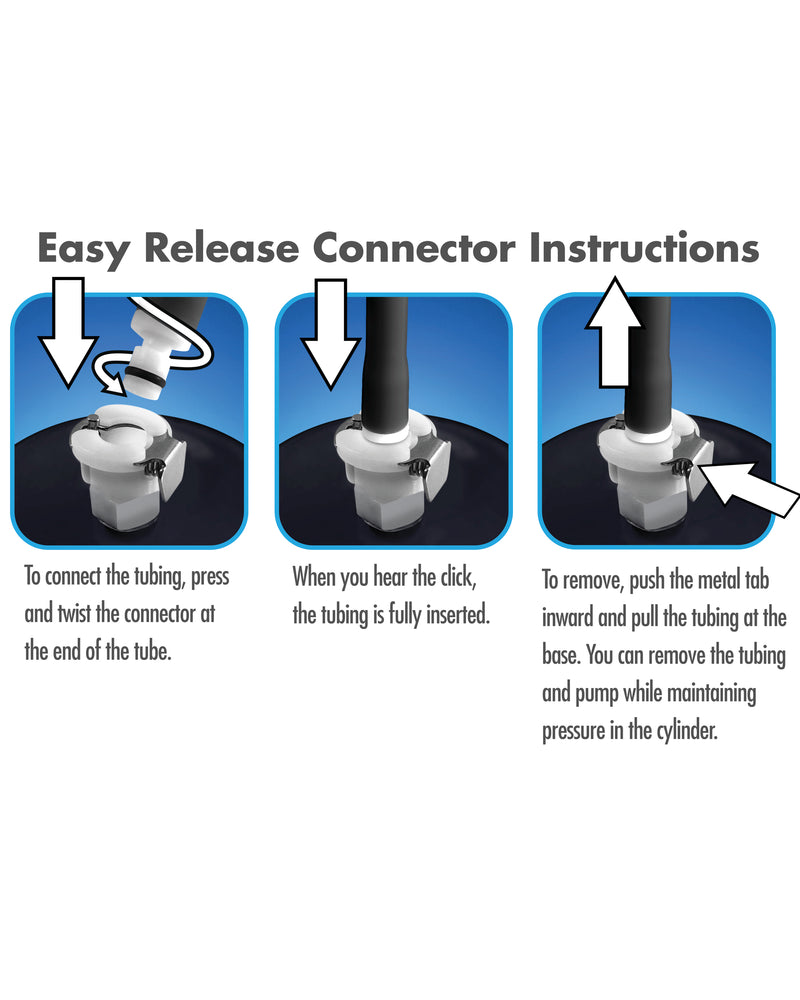 Easy Release Connector Instructions

To connect the tubing, press and twist the connector at the end of the tube.

When you hear the click, the tubing is fully inserted.

To remove, push the metal tab inward and pull the tubing at the base. You can remove the tubing and pump while maintaining pressure in the cylinder.