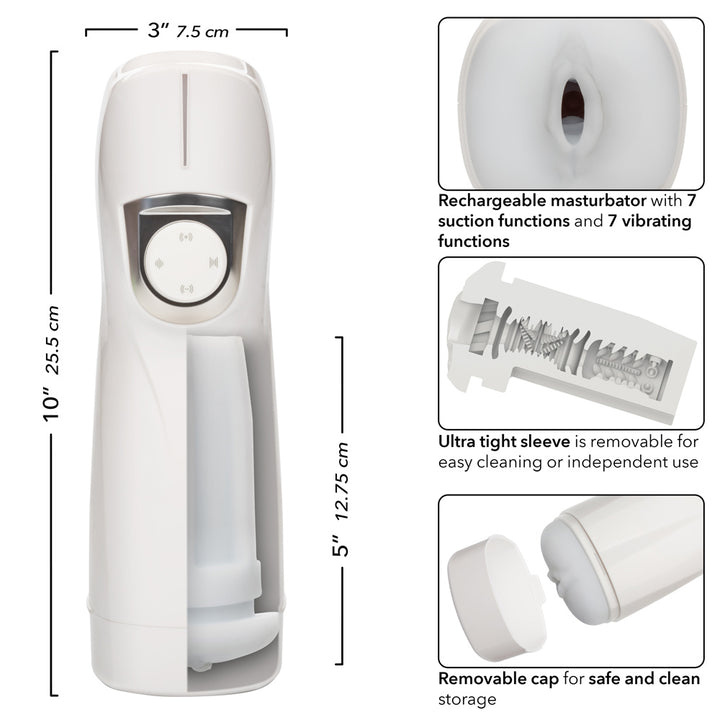 3" 7.5 cm

10" 25.5 cm

5" 12.75 cm

Rechargeable masturbator with 7 suction functions and 7 vibrating functions

Ultra tight sleeve is removable for easy cleaning or independent use

Removable cap for safe and clean storage